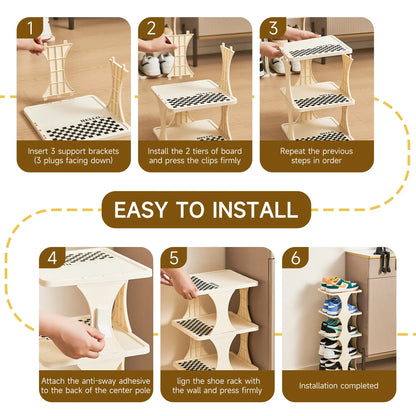 1
Insert 3 support brackets (3 plugs facing down)

2
Install the 2 tiers of board and press the clips firmly

3
Repeat the previous steps in order

EASY TO INSTALL

4
Attach the anti-sway adhesive to the back of the center pole

5
lign the shoe rack with the wall and press firmly

6
Installation completed