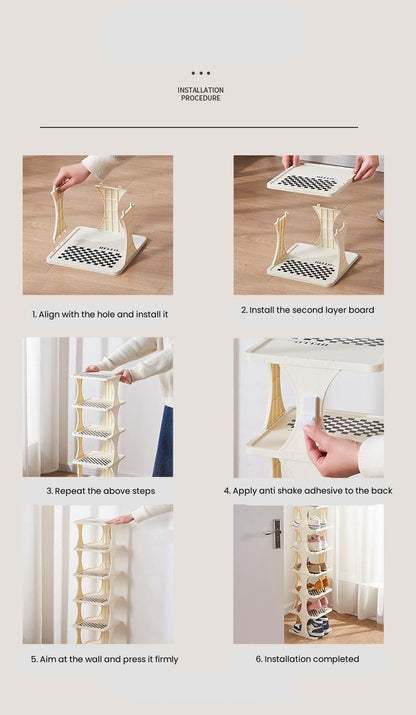 INSTALLATION PROCEDURE

1. Align with the hole and install it

2. Install the second layer board

3. Repeat the above steps

4. Apply anti shake adhesive to the back

5. Aim at the wall and press it firmly

6. Installation completed